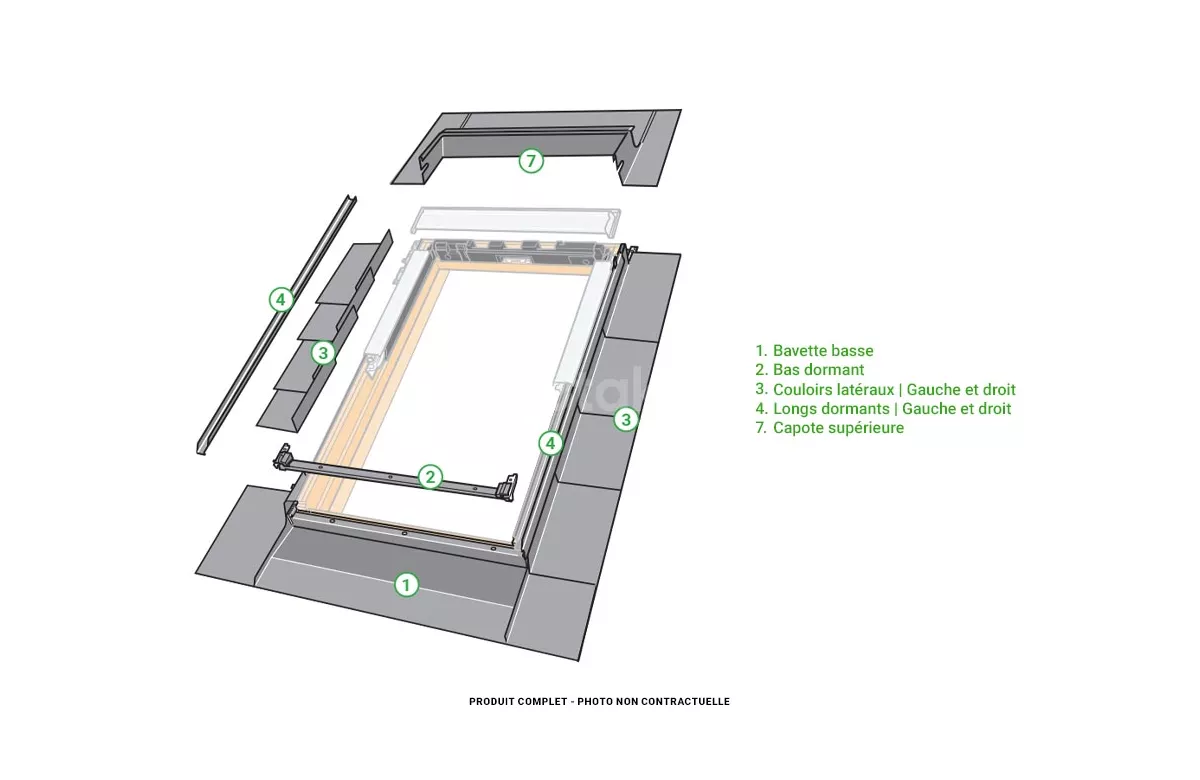 7

4

3

3

4

2

1

1. Bavette basse
2. Bas dormant
3. Couloirs latéraux | Gauche et droit
4. Longs dormants | Gauche et droit
7. Capote supérieure

PRODUIT COMPLET - PHOTO NON CONTRACTUELLE