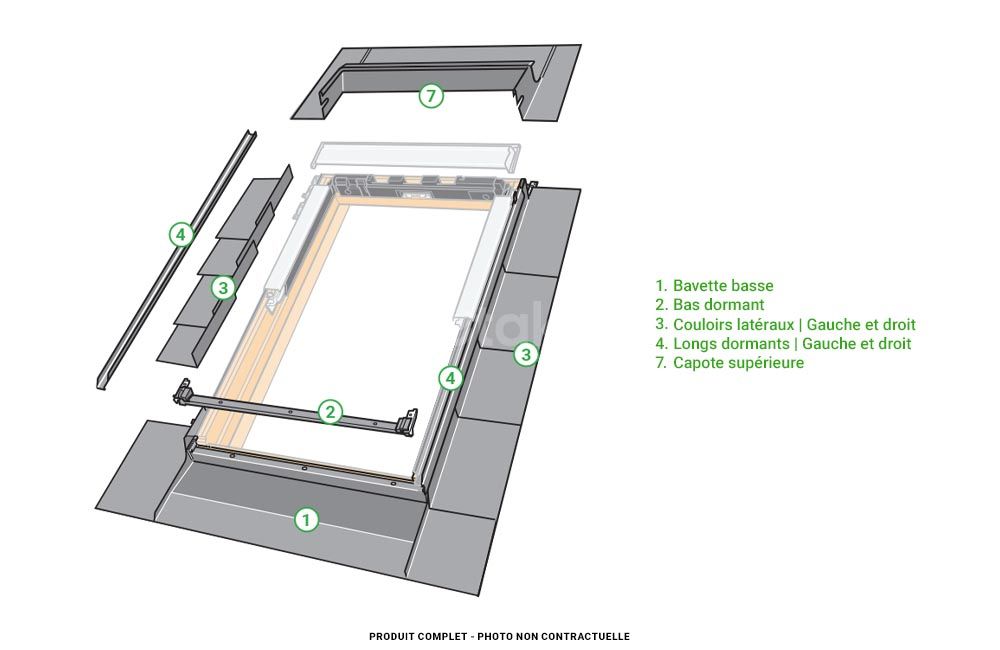 7

4

3

2

4

3

1

1. Bavette basse
2. Bas dormant
3. Couloirs latéraux | Gauche et droit
4. Longs dormants | Gauche et droit
7. Capote supérieure

PRODUIT COMPLET - PHOTO NON CONTRACTUELLE