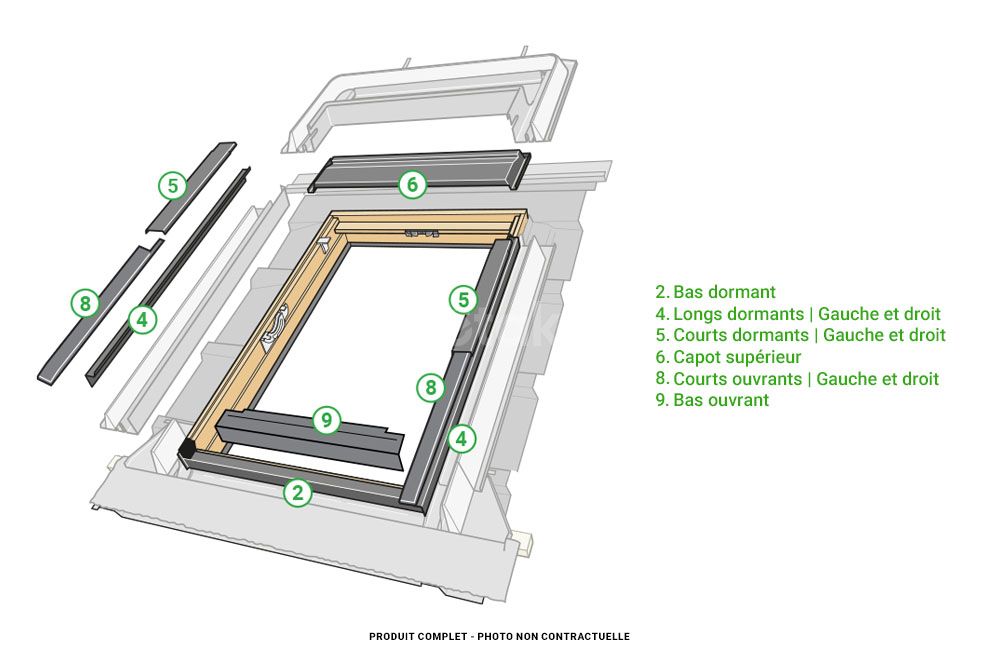 5

6

8

4

5

8

9

4

2

2. Bas dormant
4. Longs dormants | Gauche et droit
5. Courts dormants | Gauche et droit
6. Capot supérieur
8. Courts ouvrants | Gauche et droit
9. Bas ouvrant

PRODUIT COMPLET - PHOTO NON CONTRACTUELLE