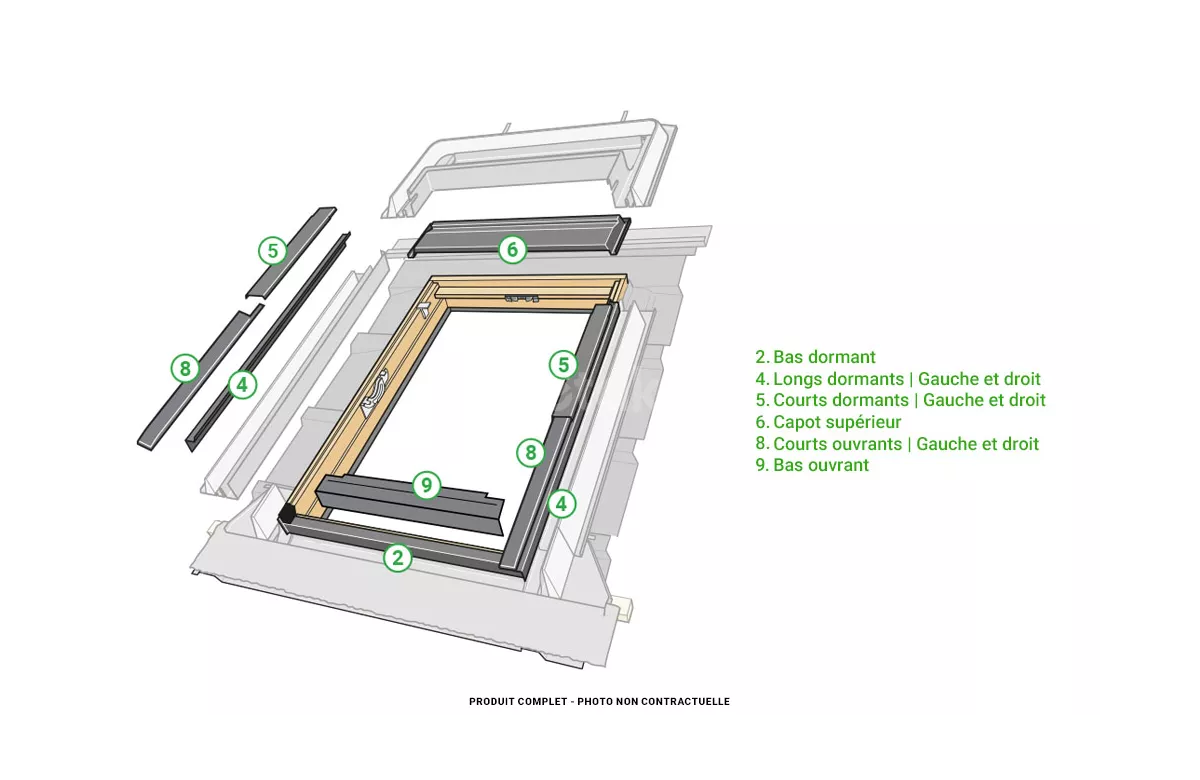 5

6

8

4

5

8

9

4

2

2. Bas dormant
4. Longs dormants | Gauche et droit
5. Courts dormants | Gauche et droit
6. Capot supérieur
8. Courts ouvrants | Gauche et droit
9. Bas ouvrant

PRODUIT COMPLET - PHOTO NON CONTRACTUELLE