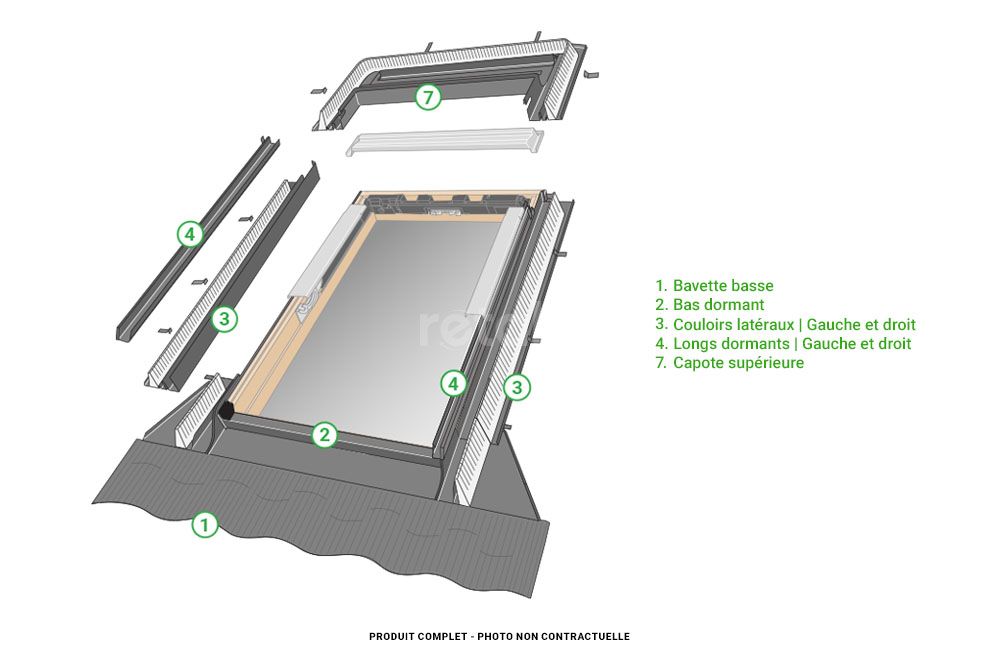 7

4

3

4

3

2

1

1. Bavette basse
2. Bas dormant
3. Couloirs latéraux | Gauche et droit
4. Longs dormants | Gauche et droit
7. Capote supérieure

PRODUIT COMPLET - PHOTO NON CONTRACTUELLE