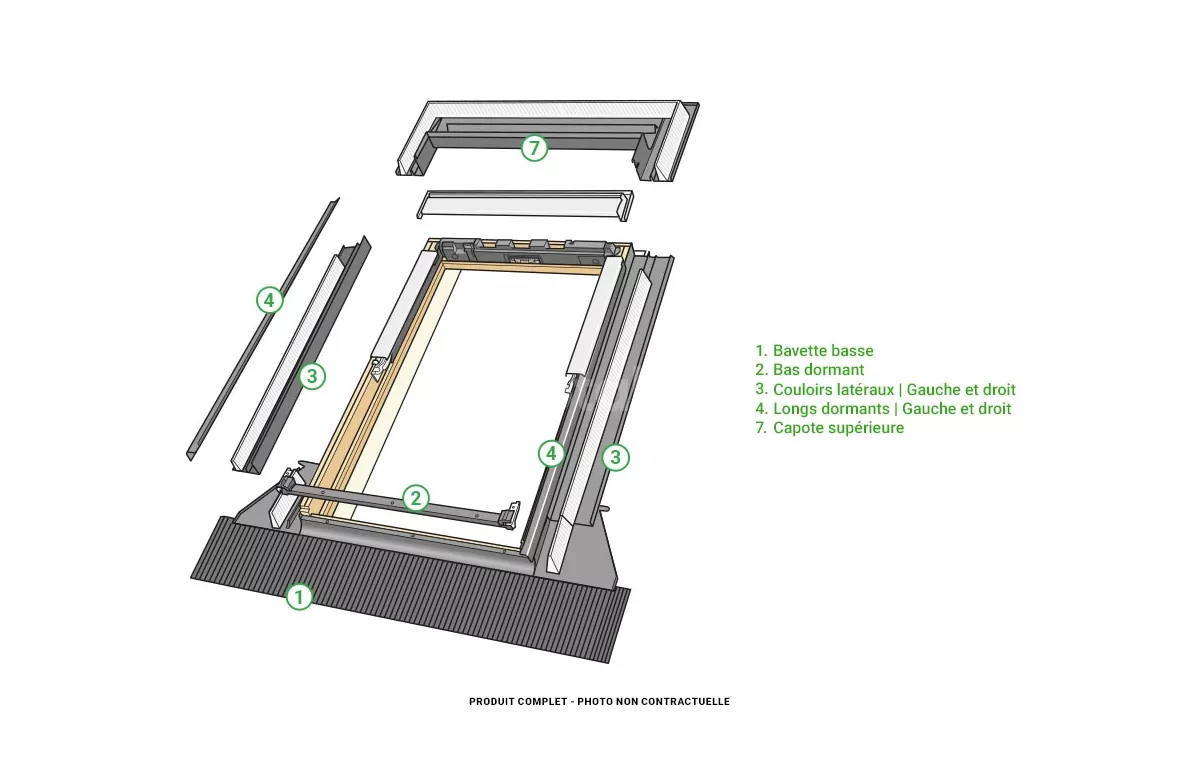 7

4

3

4

3

2

1

1. Bavette basse
2. Bas dormant
3. Couloirs latéraux | Gauche et droit
4. Longs dormants | Gauche et droit
7. Capote supérieure

PRODUIT COMPLET - PHOTO NON CONTRACTUELLE