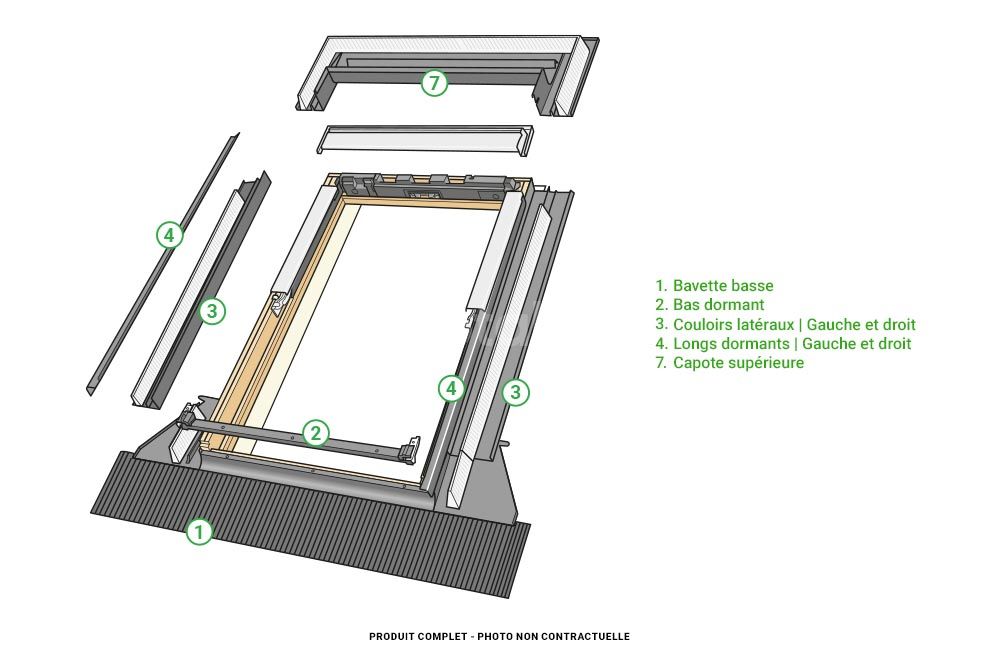 7

4

3

4

3

2

1

1. Bavette basse
2. Bas dormant
3. Couloirs latéraux | Gauche et droit
4. Longs dormants | Gauche et droit
7. Capote supérieure

PRODUIT COMPLET - PHOTO NON CONTRACTUELLE