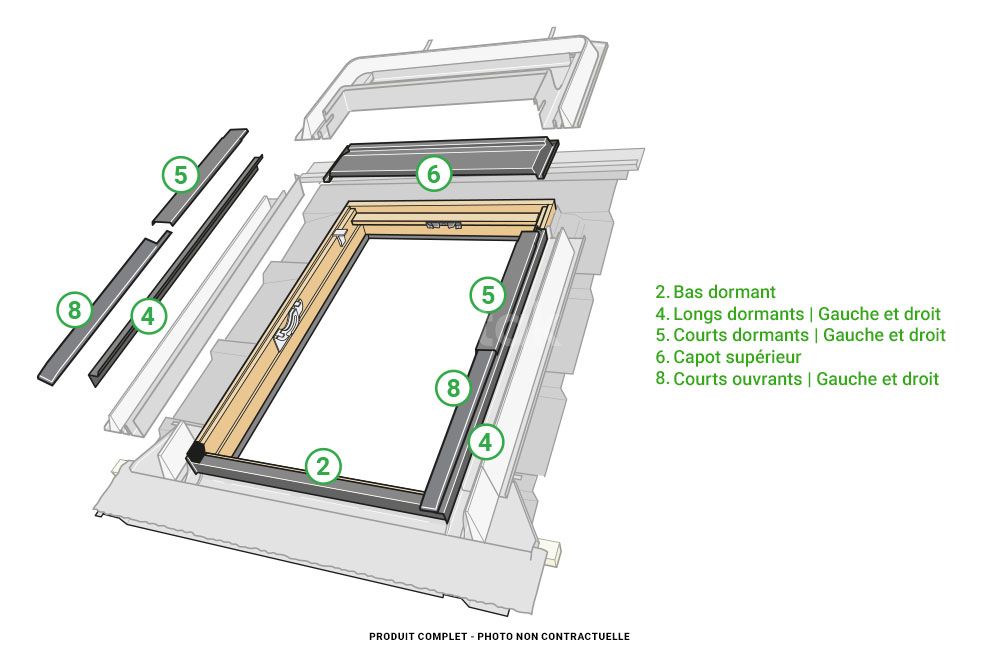 5

6

8

4

5

8

4

2

2. Bas dormant
4. Longs dormants | Gauche et droit
5. Courts dormants | Gauche et droit
6. Capot supérieur
8. Courts ouvrants | Gauche et droit

PRODUIT COMPLET - PHOTO NON CONTRACTUELLE