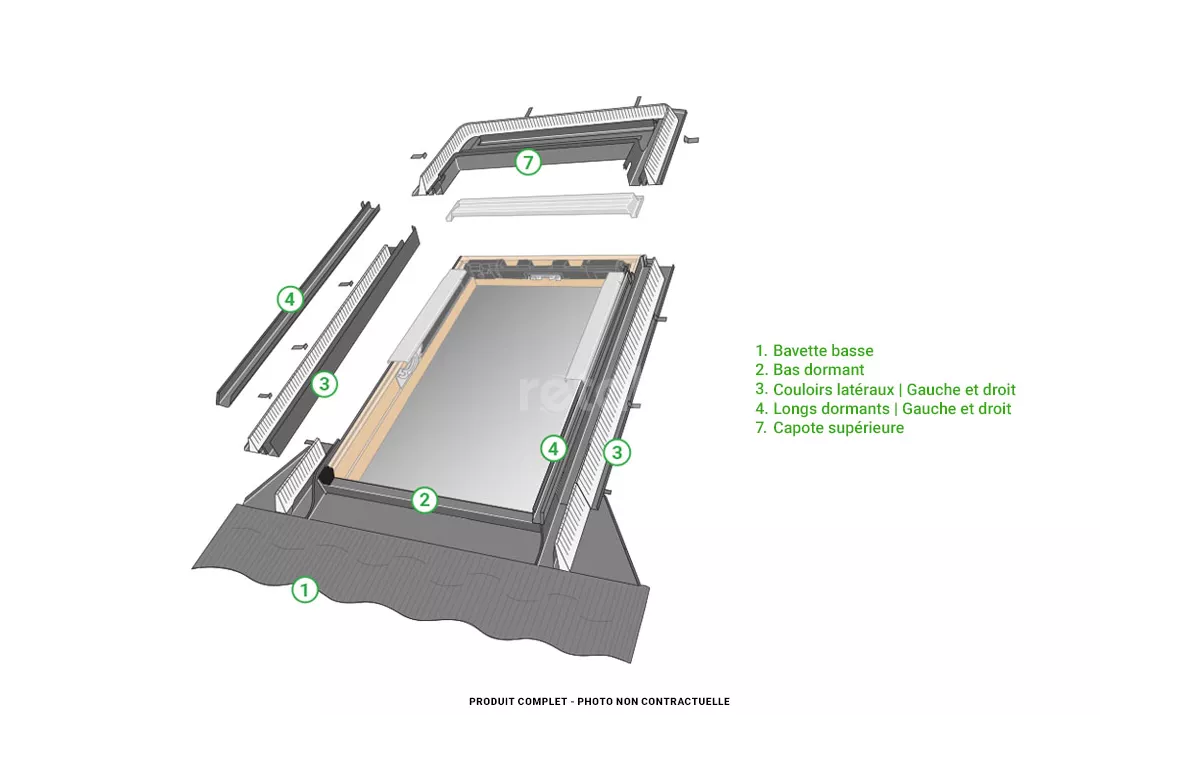 7

4

3

4

3

2

1

1. Bavette basse
2. Bas dormant
3. Couloirs latéraux | Gauche et droit
4. Longs dormants | Gauche et droit
7. Capote supérieure

PRODUIT COMPLET - PHOTO NON CONTRACTUELLE